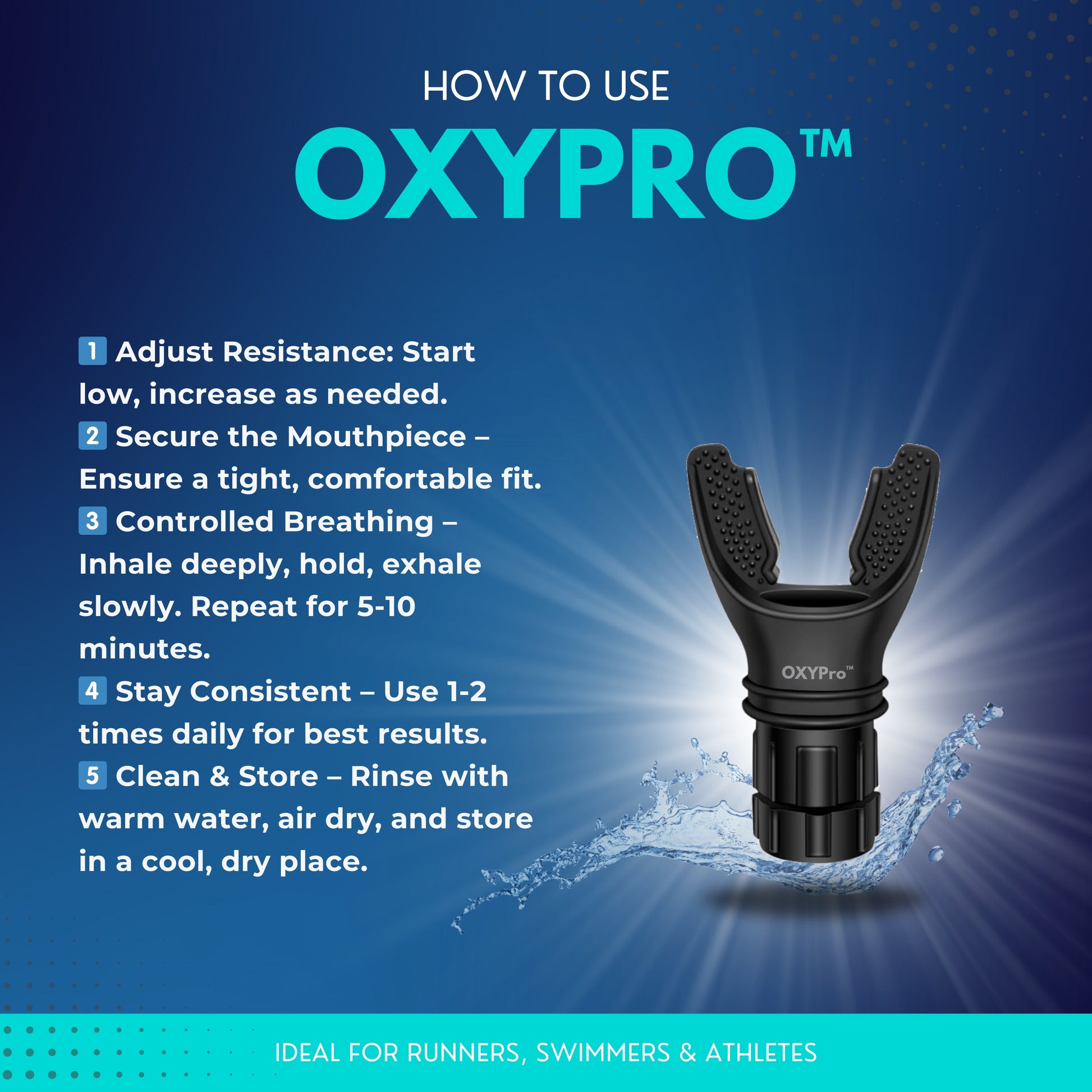 HOW TO USE
OXYPRO™

1 Adjust Resistance: Start low, increase as needed.
2 Secure the Mouthpiece – Ensure a tight, comfortable fit.
3 Controlled Breathing – Inhale deeply, hold, exhale slowly. Repeat for 5-10 minutes.
4 Stay Consistent – Use 1-2 times daily for best results.
5 Clean & Store – Rinse with warm water, air dry, and store in a cool, dry place.

OXYPro™

IDEAL FOR RUNNERS, SWIMMERS & ATHLETES